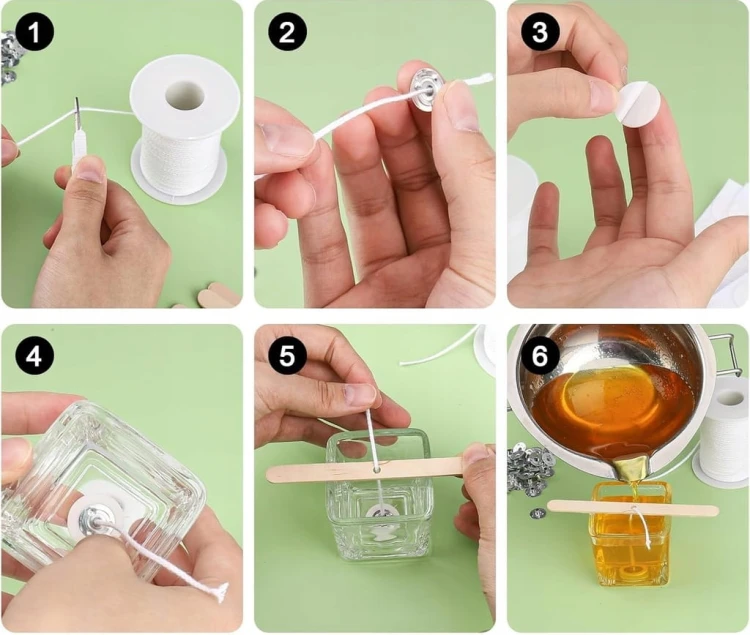 1
2
3
4
5
6