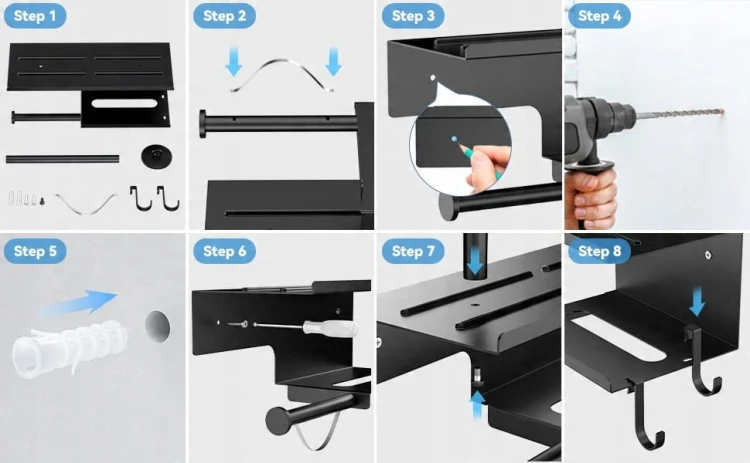 Step 1
Step 2
Step 3
Step 4
Step 5
Step 6
Step 7
Step 8